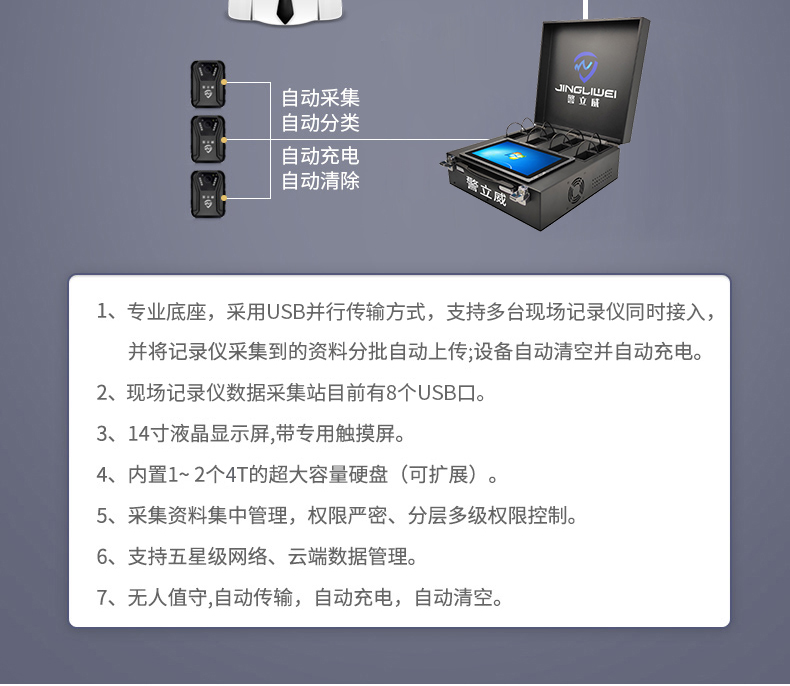 自动采集
自动分类
自动充电
自动清除

JINGLIWEI
警立威

警立威

1、专业底座，采用USB并行传输方式，支持多台现场记录仪同时接入，并将记录仪采集到的资料分批自动上传;设备自动清空并自动充电。

2、现场记录仪数据采集站目前有8个USB口。

3、14寸液晶显示屏,带专用触摸屏。

4、内置1~ 2个4T的超大容量硬盘（可扩展）。

5、采集资料集中管理，权限严密、分层多级权限控制。

6、支持五星级网络、云端数据管理。

7、无人值守,自动传输，自动充电，自动清空。